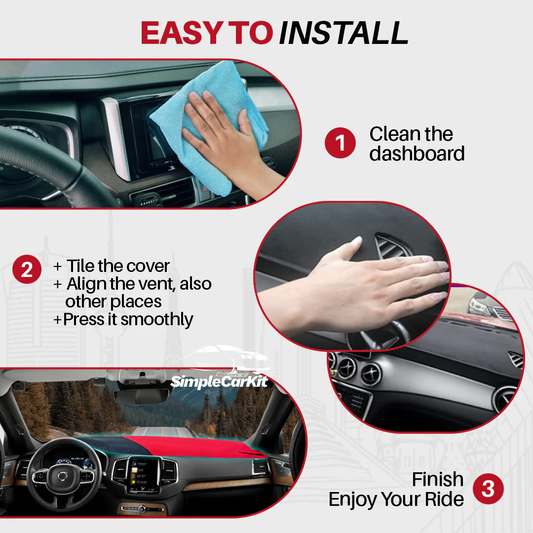 EASY TO INSTALL

1 Clean the dashboard

2 + Tile the cover
+ Align the vent, also other places
+Press it smoothly

SimpleCarKit

Finish
Enjoy Your Ride 3